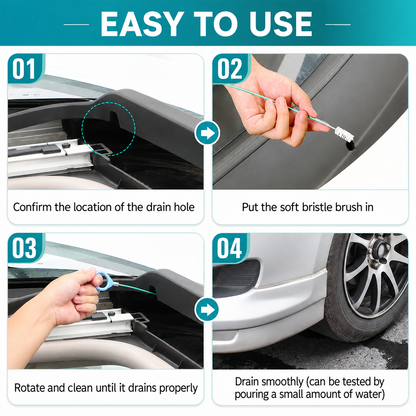 EASY TO USE

01

Confirm the location of the drain hole

02

Put the soft bristle brush in

03

Rotate and clean until it drains properly

04

Drain smoothly (can be tested by pouring a small amount of water)