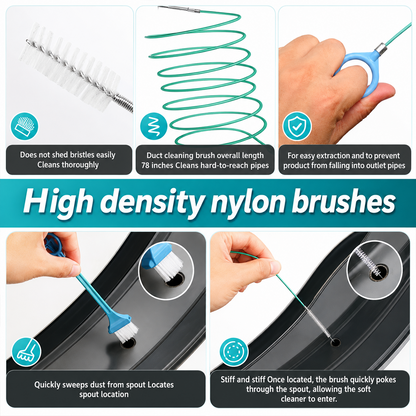 Does not shed bristles easily Cleans thoroughly

Duct cleaning brush overall length 78 inches Cleans hard-to-reach pipes

For easy extraction and to prevent product from falling into outlet pipes

High density nylon brushes

Quickly sweeps dust from spout Locates spout location

Stiff and stiff Once located, the brush quickly pokes through the spout, allowing the soft cleaner to enter.