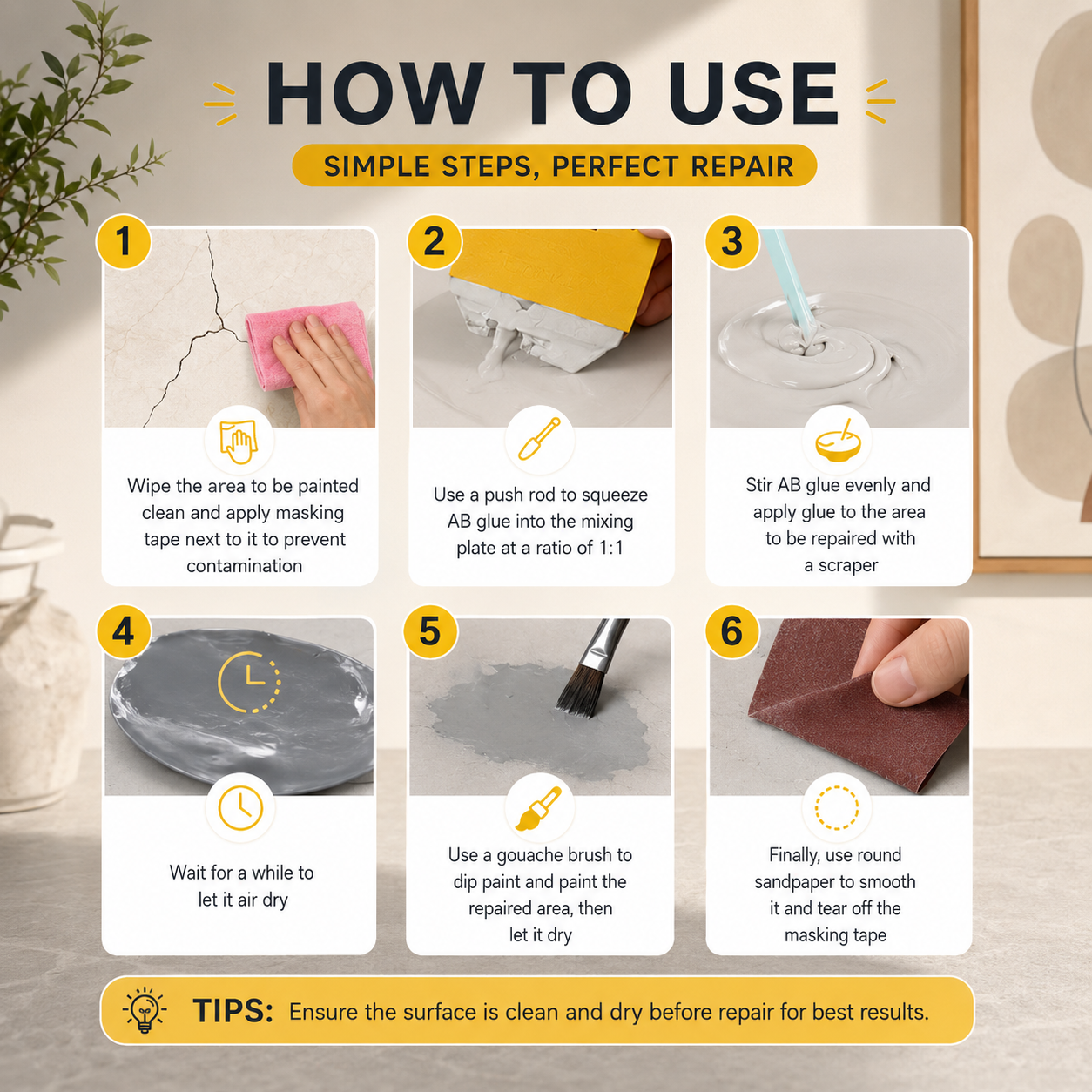 HOW TO USE

SIMPLE STEPS, PERFECT REPAIR

1

Wipe the area to be painted clean and apply masking tape next to it to prevent contamination

2

Use a push rod to squeeze AB glue into the mixing plate at a ratio of 1:1

3

Stir AB glue evenly and apply glue to the area to be repaired with a scraper

4

Wait for a while to let it air dry

5

Use a gouache brush to dip paint and paint the repaired area, then let it dry

6

Finally, use round sandpaper to smooth it and tear off the masking tape

TIPS: Ensure the surface is clean and dry before repair for best results.