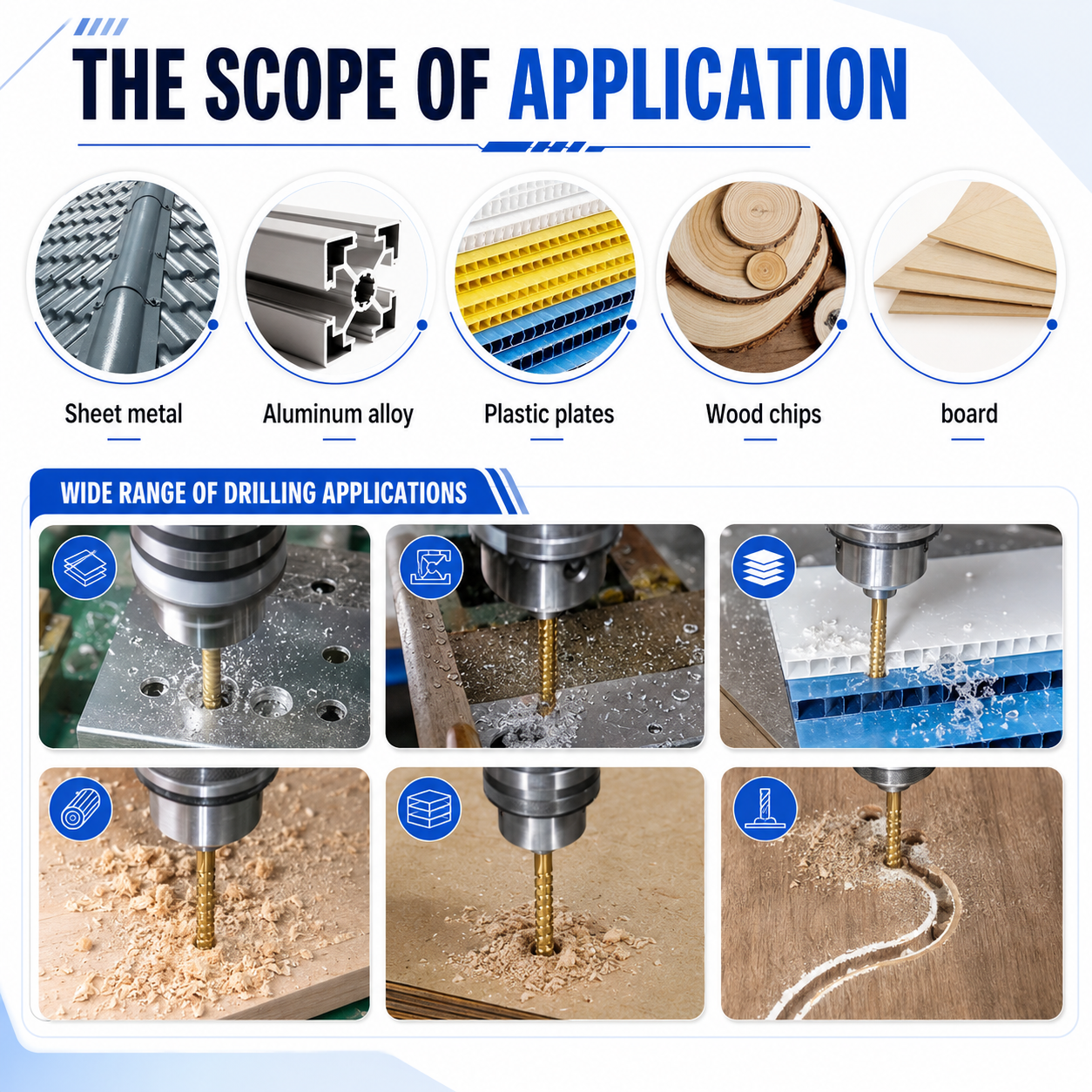 THE SCOPE OF APPLICATION

Sheet metal

Aluminum alloy

Plastic plates

Wood chips

board

WIDE RANGE OF DRILLING APPLICATIONS