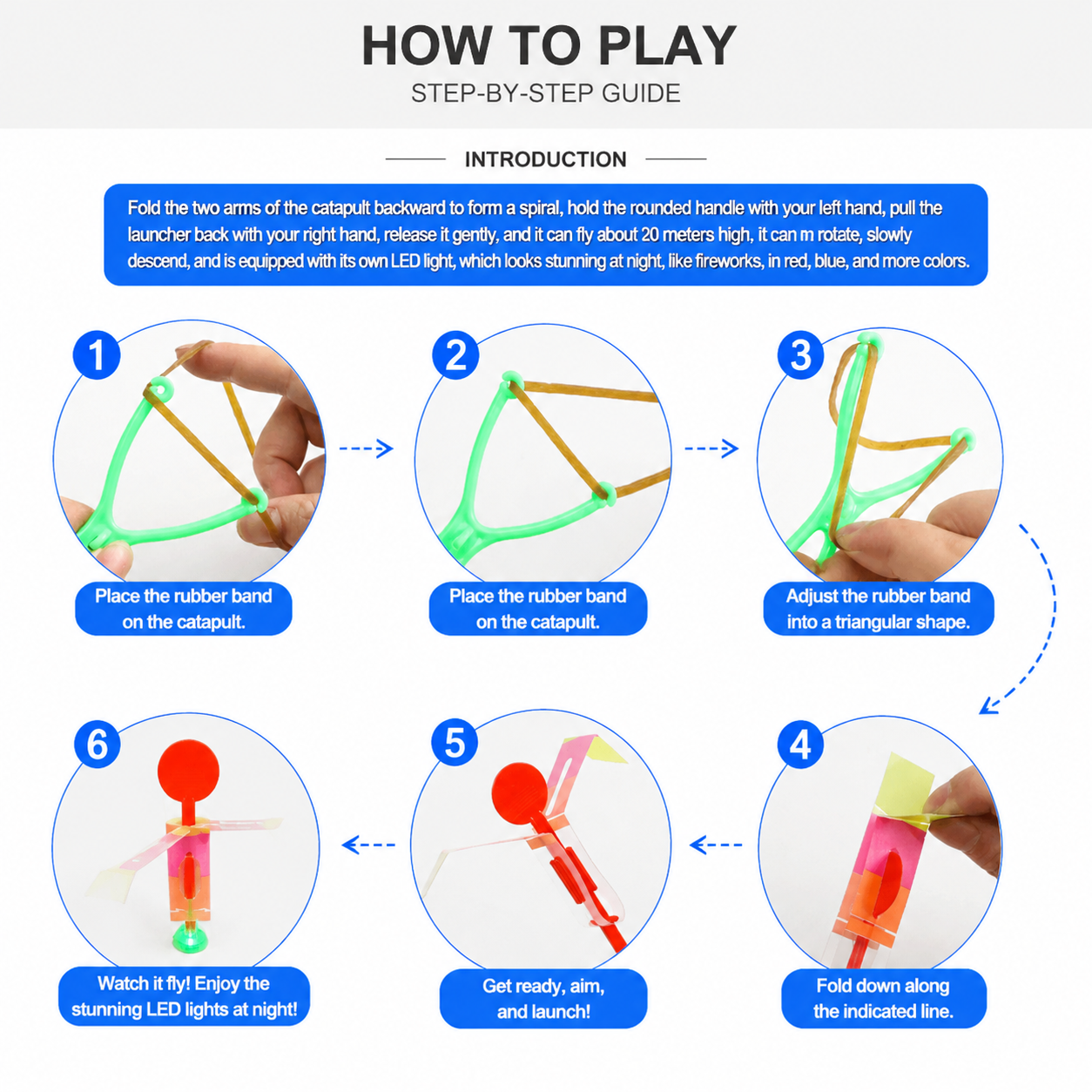 HOW TO PLAY
STEP-BY-STEP GUIDE

INTRODUCTION

Fold the two arms of the catapult backward to form a spiral, hold the rounded handle with your left hand, pull the launcher back with your right hand, release it gently, and it can fly about 20 meters high, it can m rotate, slowly descend, and is equipped with its own LED light, which looks stunning at night, like fireworks, in red, blue, and more colors.

1
Place the rubber band on the catapult.

2
Place the rubber band on the catapult.

3
Adjust the rubber band into a triangular shape.

4
Fold down along the indicated line.

5
Get ready, aim, and launch!

6
Watch it fly! Enjoy the stunning LED lights at night!