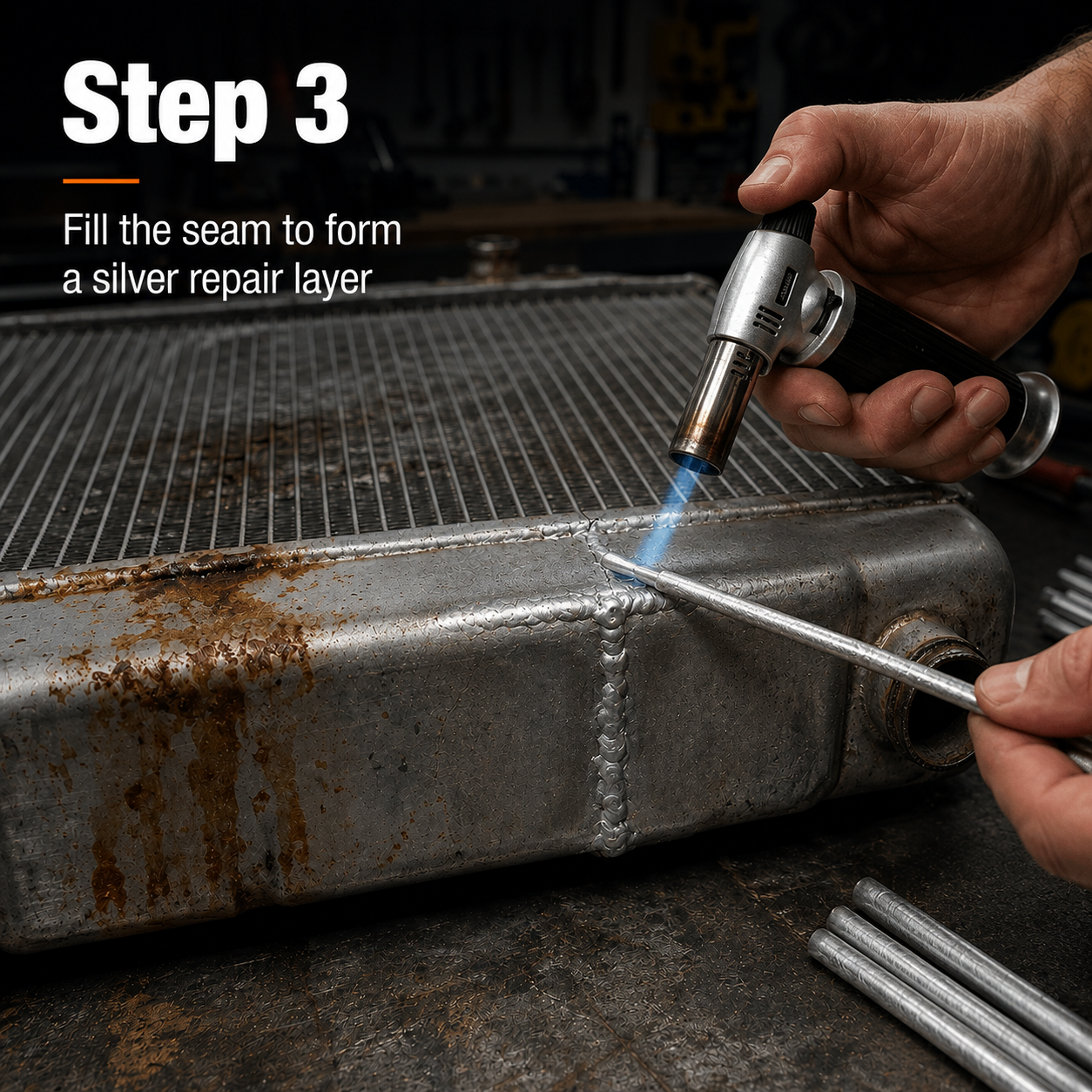 Step 3

Fill the seam to form a silver repair layer