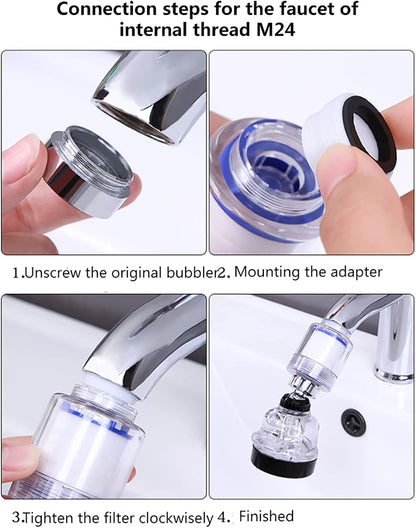 Connection steps for the faucet of internal thread M24

1.Unscrew the original bubbler

2. Mounting the adapter

3.Tighten the filter clockwisely

4. Finished