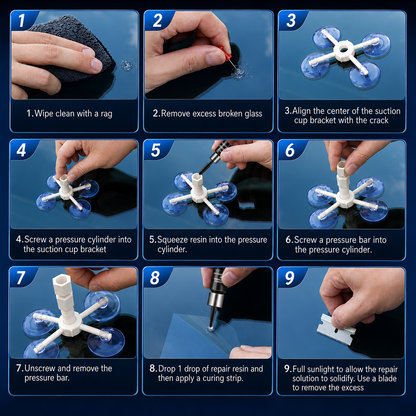 1

1.Wipe clean with a rag

2

2.Remove excess broken glass

3

3.Align the center of the suction cup bracket with the crack

4

4.Screw a pressure cylinder into the suction cup bracket

5

5.Squeeze resin into the pressure cylinder.

6

6.Screw a pressure bar into the pressure cylinder.

7

7.Unscrew and remove the pressure bar.

8

8.Drop 1 drop of repair resin and then apply a curing strip.

9

9.Full sunlight to allow the repair solution to solidify. Use a blade to remove the excess