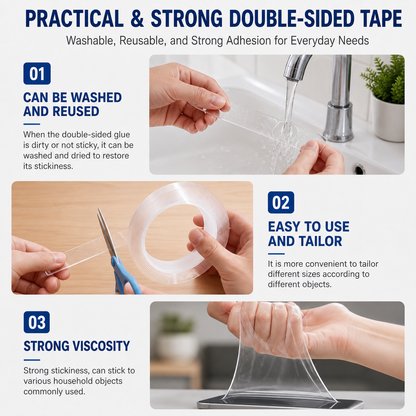 PRACTICAL & STRONG DOUBLE-SIDED TAPE

Washable, Reusable, and Strong Adhesion for Everyday Needs

01

CAN BE WASHED AND REUSED

When the double-sided glue is dirty or not sticky, it can be washed and dried to restore its stickiness.

02

EASY TO USE AND TAILOR

It is more convenient to tailor different sizes according to different objects.

03

STRONG VISCOSITY

Strong stickiness, can stick to various household objects commonly used.