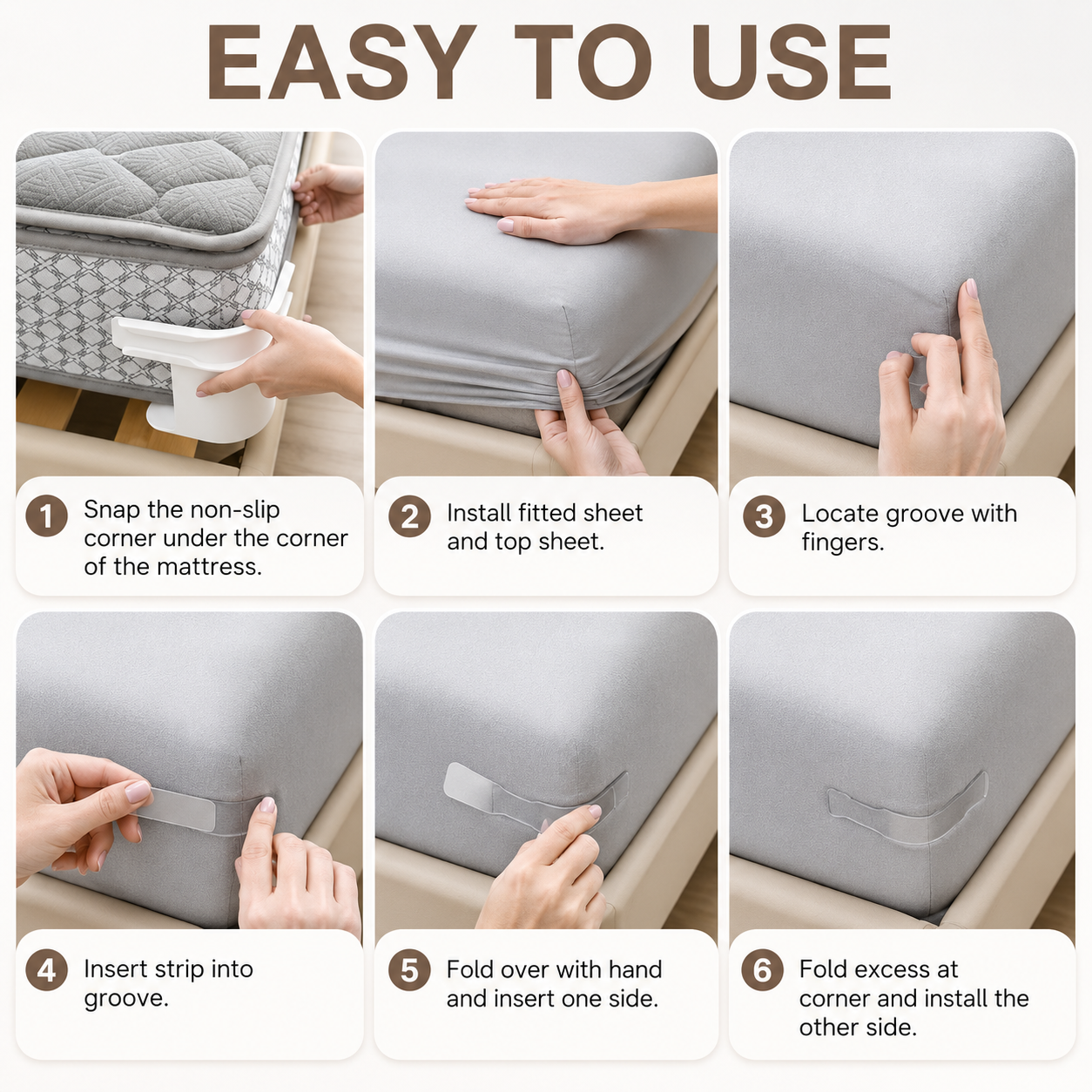 EASY TO USE

1 Snap the non-slip corner under the corner of the mattress.

2 Install fitted sheet and top sheet.

3 Locate groove with fingers.

4 Insert strip into groove.

5 Fold over with hand and insert one side.

6 Fold excess at corner and install the other side.